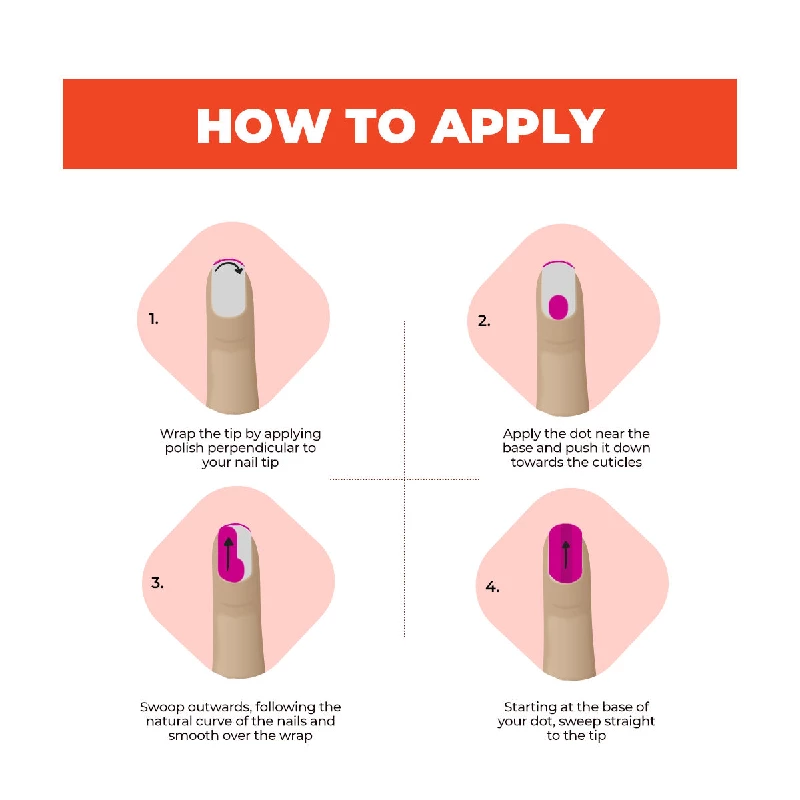 HOW TO APPLY

1.

Wrap the tip by applying polish perpendicular to your nail tip

2.

Apply the dot near the base and push it down towards the cuticles

3.

Swoop outwards, following the natural curve of the nails and smooth over the wrap

4.

Starting at the base of your dot, sweep straight to the tip